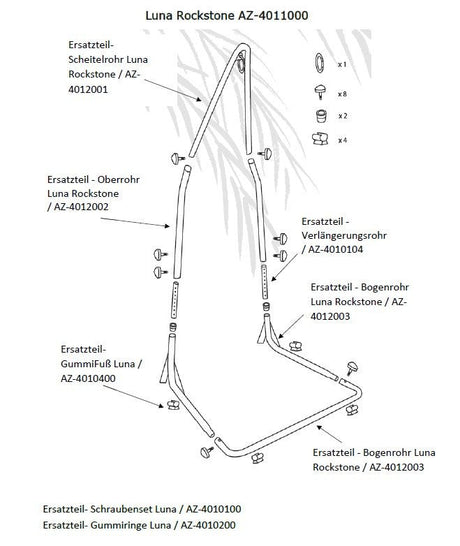 Luna Rockstone AZ-4011000

Ersatzteil-Scheitelrohr Luna Rockstone / AZ-4012001

x 1

x 8

x 2

x 4

Ersatzteil - Oberrohr Luna Rockstone / AZ-4012002

Ersatzteil - Verlängerungsrohr / AZ-4010104

Ersatzteil - Bogenrohr Luna Rockstone / AZ-4012003

Ersatzteil-GummiFuß Luna / AZ-4010400

Ersatzteil - Bogenrohr Luna Rockstone / AZ-4012003

Ersatzteil- Schraubenset Luna / AZ-4010100
Ersatzteil- Gummiringe Luna / AZ-4010200